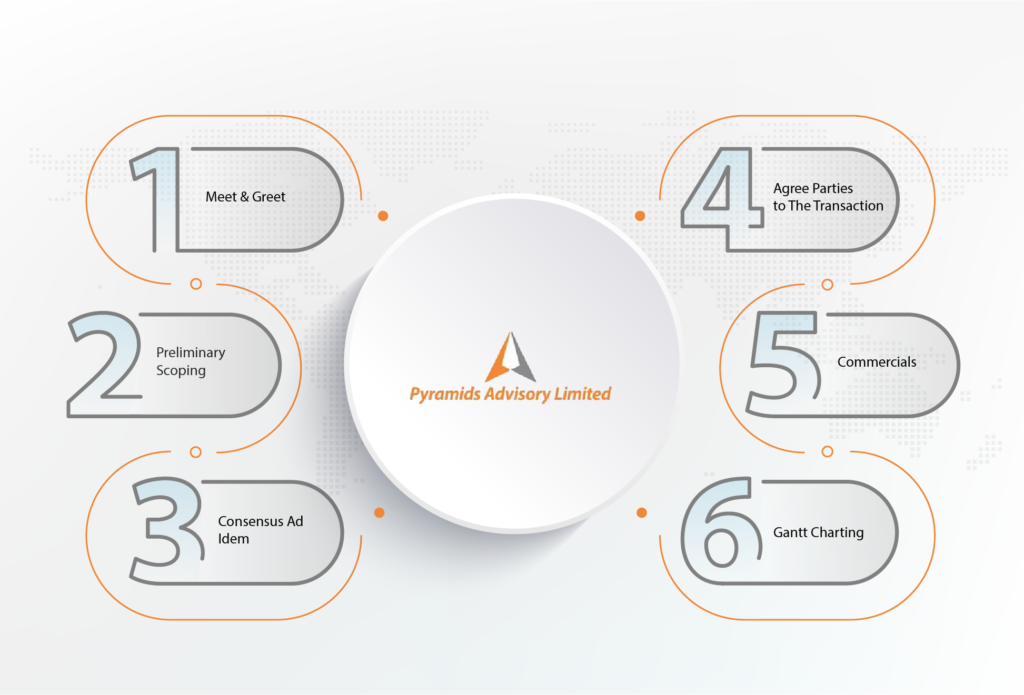 1 Meet & Greet

2 Preliminary Scoping

3 Consensus Ad Idem

Pyramids Advisory Limited

4 Agree Parties to The Transaction

5 Commercials

6 Gantt Charting